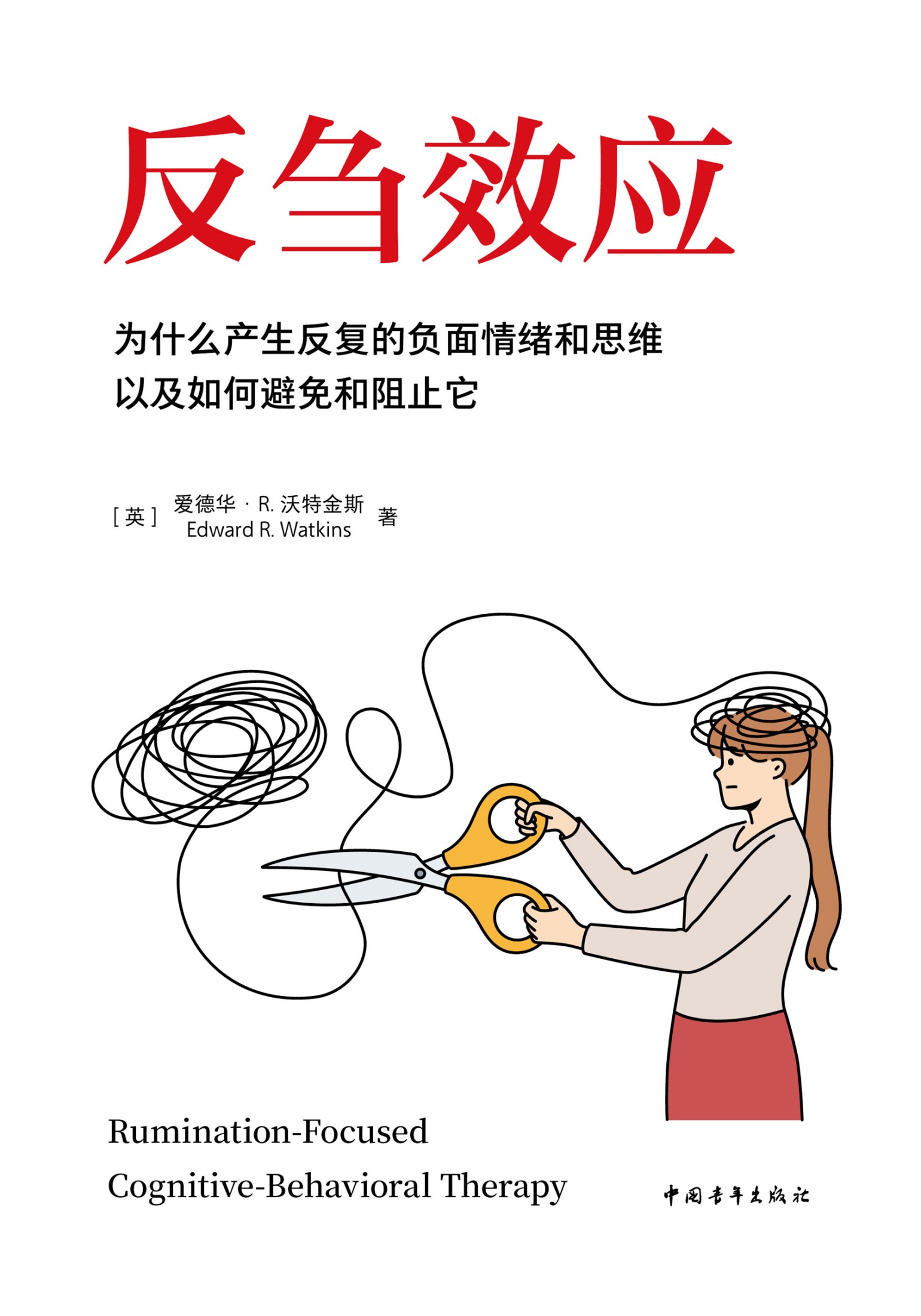 反刍效应

为什么产生反复的负面情绪和思维
以及如何避免和阻止它

[英] 爱德华 · R. 沃特金斯 Edward R. Watkins 著

Rumination-Focused
Cognitive-Behavioral Therapy

中国青年出版社